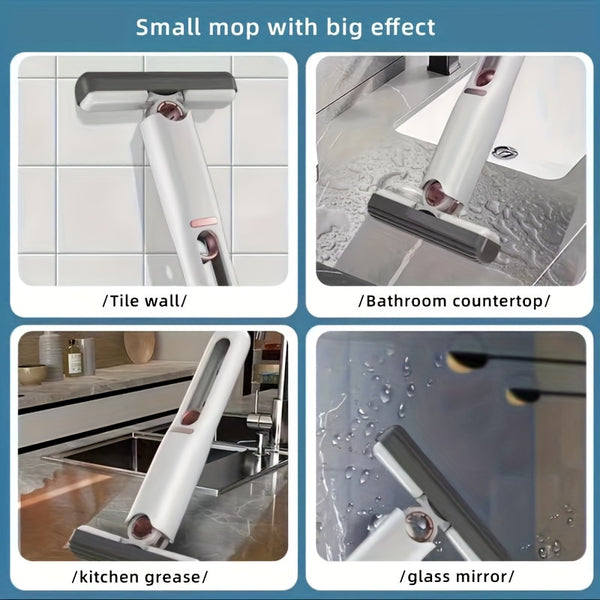 Small mop with big effect

/Tile wall/

/Bathroom countertop/

/kitchen grease/

/glass mirror/